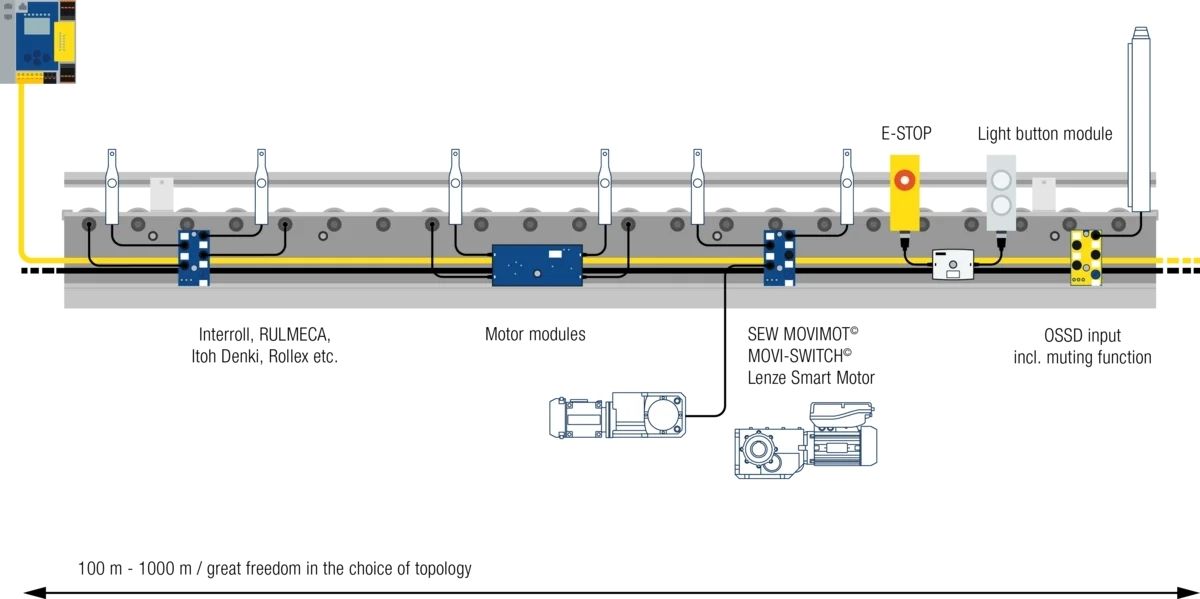 E-STOP

Light button module

Interroll, RULMECA, Itoh Denki, Rollex etc.

Motor modules

SEW MOVIMOT©
MOVI-SWITCH©
Lenze Smart Motor

OSSD input
incl. muting function

100 m - 1000 m / great freedom in the choice of topology