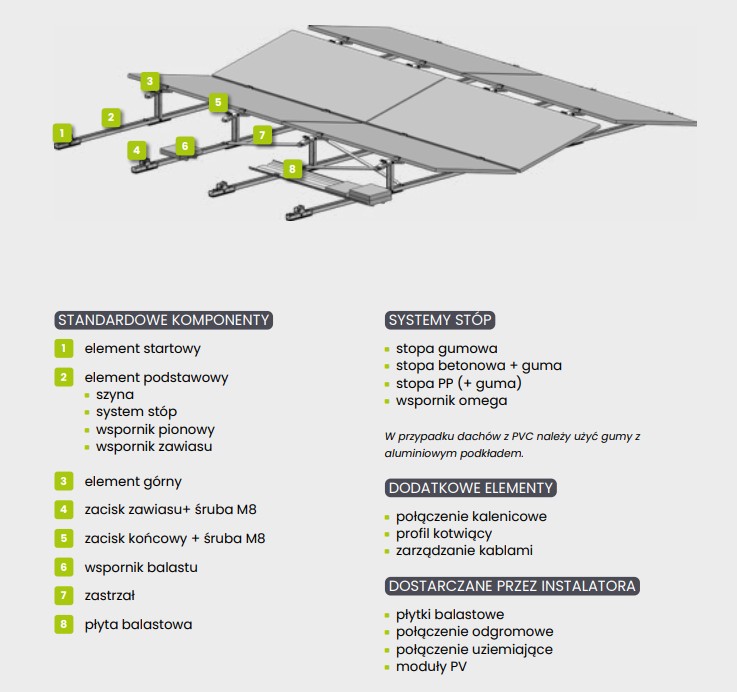 3

2

5

1

7

4

6

8

STANDARDOWE KOMPONENTY

1 element startowy

2 element podstawowy
▪ szyna
▪ system stóp
▪ wspornik pionowy
▪ wspornik zawiasu

3 element górny

4 zacisk zawiasu+ śruba M8

5 zacisk końcowy + śruba M8

6 wspornik balastu

7 zastrzał

8 płyta balastowa

SYSTEMY STÓP

▪ stopa gumowa
▪ stopa betonowa + guma
▪ stopa PP (+ guma)
▪ wspornik omega

W przypadku dachów z PVC należy użyć gumy z aluminiowym podkładem.

DODATKOWE ELEMENTY

▪ połączenie kalenicowe
▪ profil kotwiący
▪ zarządzanie kablami

DOSTARCZANE PRZEZ INSTALATORA

▪ płytki balastowe
▪ połączenie odgromowe
▪ połączenie uziemiające
▪ moduły PV