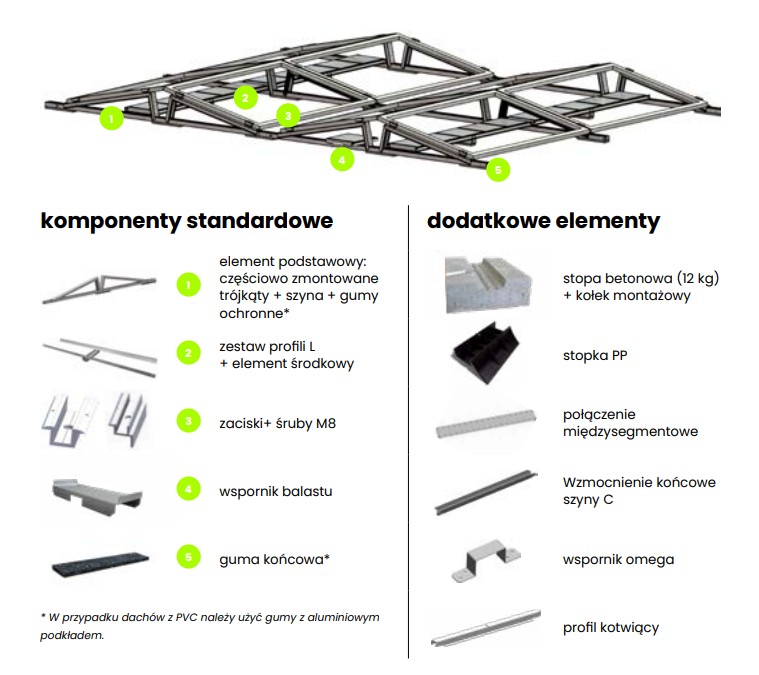 1
2
3
4
5

komponenty standardowe

1 element podstawowy: częściowo zmontowane trójkąty + szyna + gumy ochronne*

2 zestaw profili L + element środkowy

3 zaciski+ śruby M8

4 wspornik balastu

5 guma końcowa*

* W przypadku dachów z PVC należy użyć gumy z aluminiowym podkładem.

dodatkowe elementy

stopa betonowa (12 kg) + kołek montażowy

stopka PP

połączenie międzysegmentowe

Wzmocnienie końcowe szyny C

wspornik omega

profil kotwiący